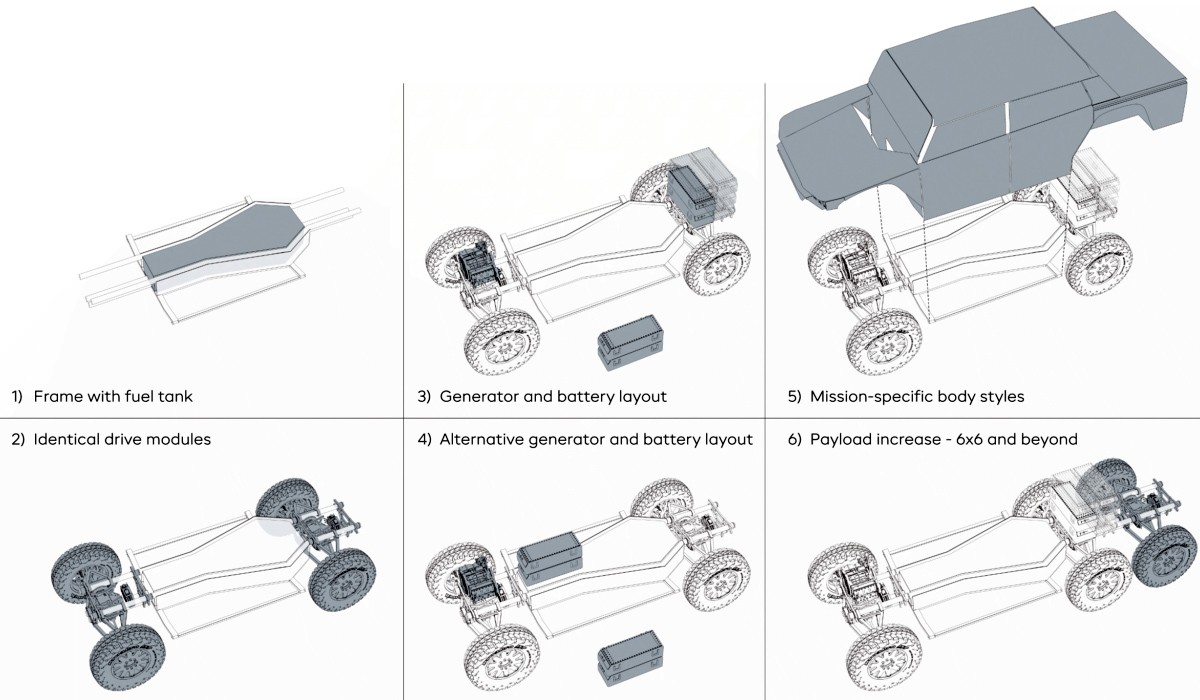 1) Frame with fuel tank

2) Identical drive modules

3) Generator and battery layout

4) Alternative generator and battery layout

5) Mission-specific body styles

6) Payload increase - 6x6 and beyond